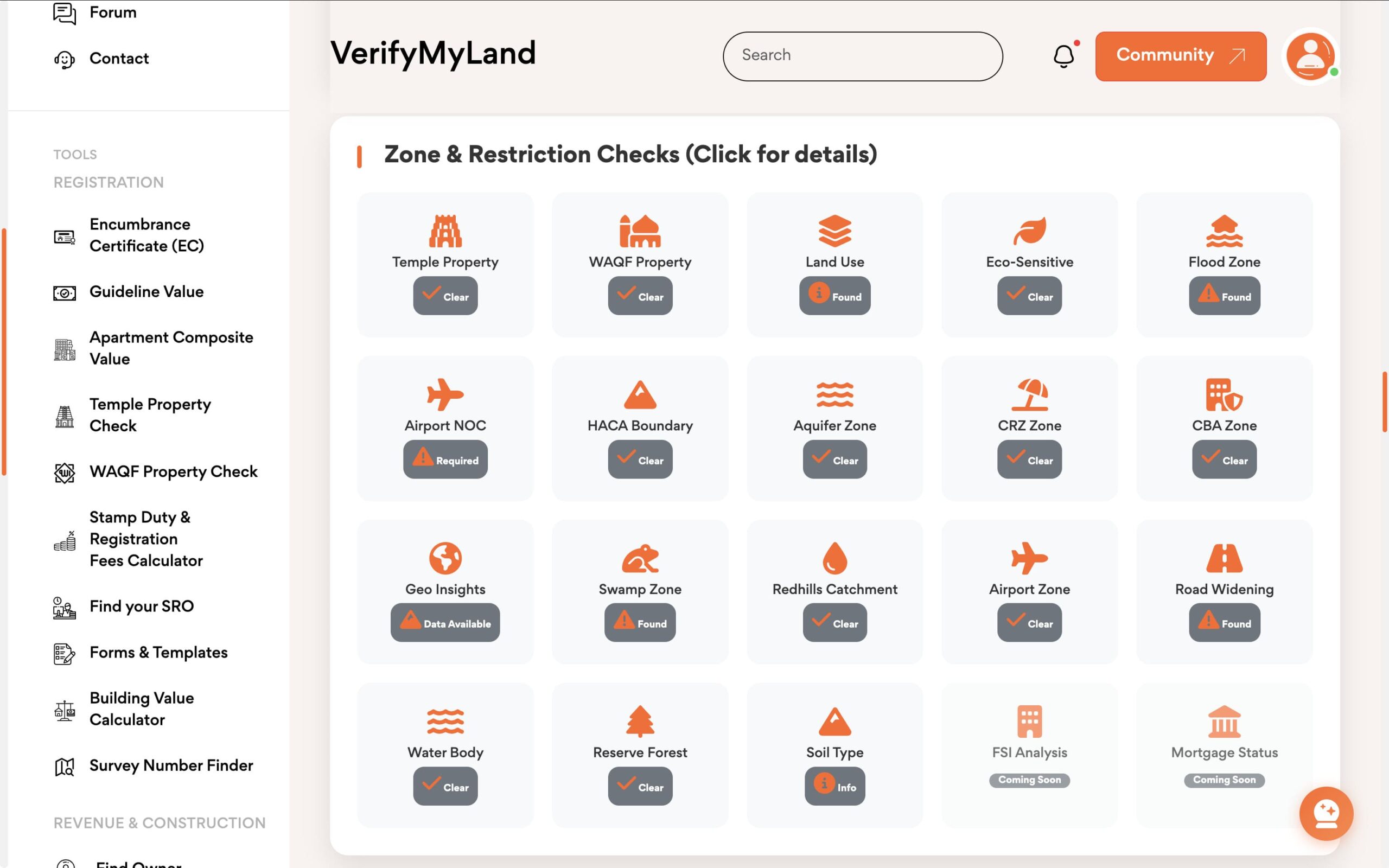 Forum
Contact

TOOLS
REGISTRATION

Encumbrance Certificate (EC)
Guideline Value
Apartment Composite Value
Temple Property Check
WAQF Property Check
Stamp Duty & Registration Fees Calculator
Find your SRO
Forms & Templates
Building Value Calculator
Survey Number Finder

REVENUE & CONSTRUCTION

Find Owner

VerifyMyLand

Search

Community

Zone & Restriction Checks (Click for details)

Temple Property
Clear

WAQF Property
Clear

Land Use
Found

Eco-Sensitive
Clear

Flood Zone
Found

Airport NOC
Required

HACA Boundary
Clear

Aquifer Zone
Clear

CRZ Zone
Clear

CBA Zone
Clear

Geo Insights
Data Available

Swamp Zone
Found

Redhills Catchment
Clear

Airport Zone
Clear

Road Widening
Found

Water Body
Clear

Reserve Forest
Clear

Soil Type
Info

FSI Analysis
Coming Soon

Mortgage Status
Coming Soon